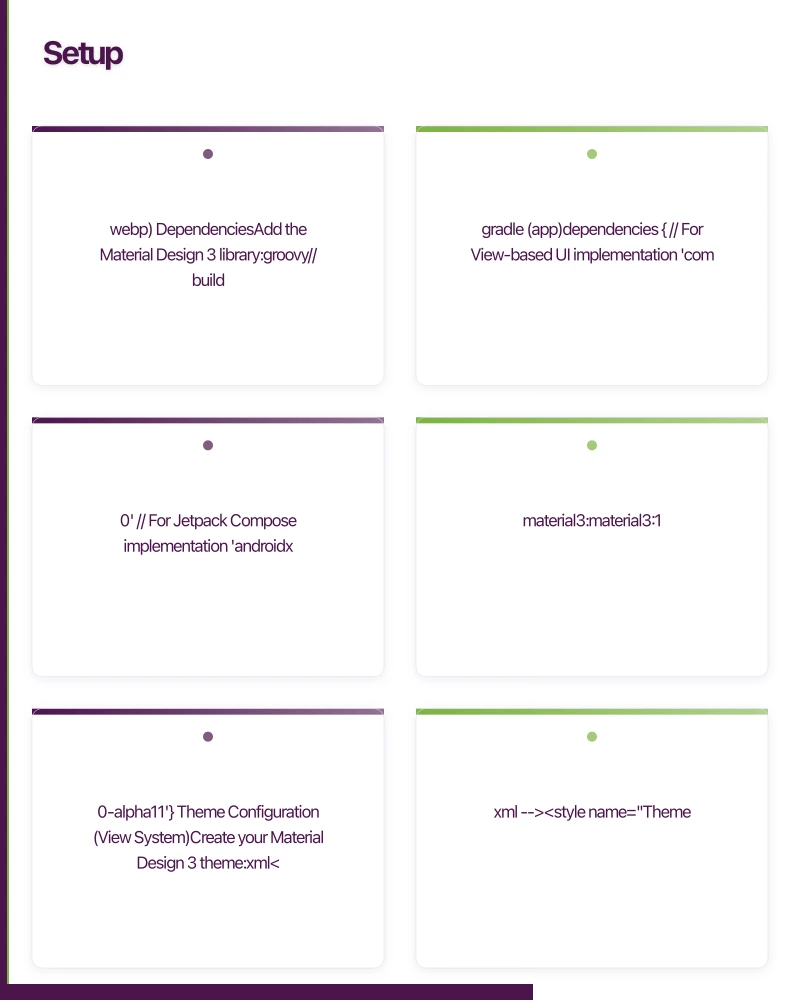 Setup

webp) DependenciesAdd the Material Design 3 library:groovy// build

gradle (app)dependencies { // For View-based UI implementation 'com

0' // For Jetpack Compose implementation 'androidx

material3:material3:1

0-alpha11'} Theme Configuration (View System)Create your Material Design 3 theme:xml<

xml --><style name="Theme