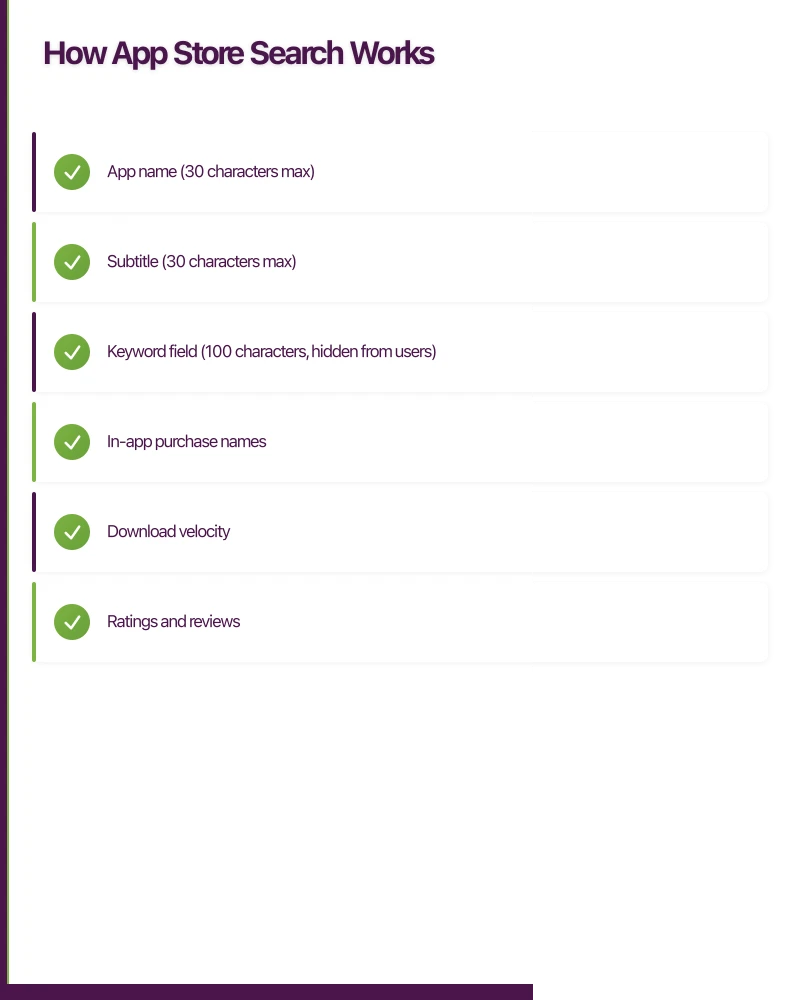 How App Store Search Works

App name (30 characters max)

Subtitle (30 characters max)

Keyword field (100 characters, hidden from users)

In-app purchase names

Download velocity

Ratings and reviews