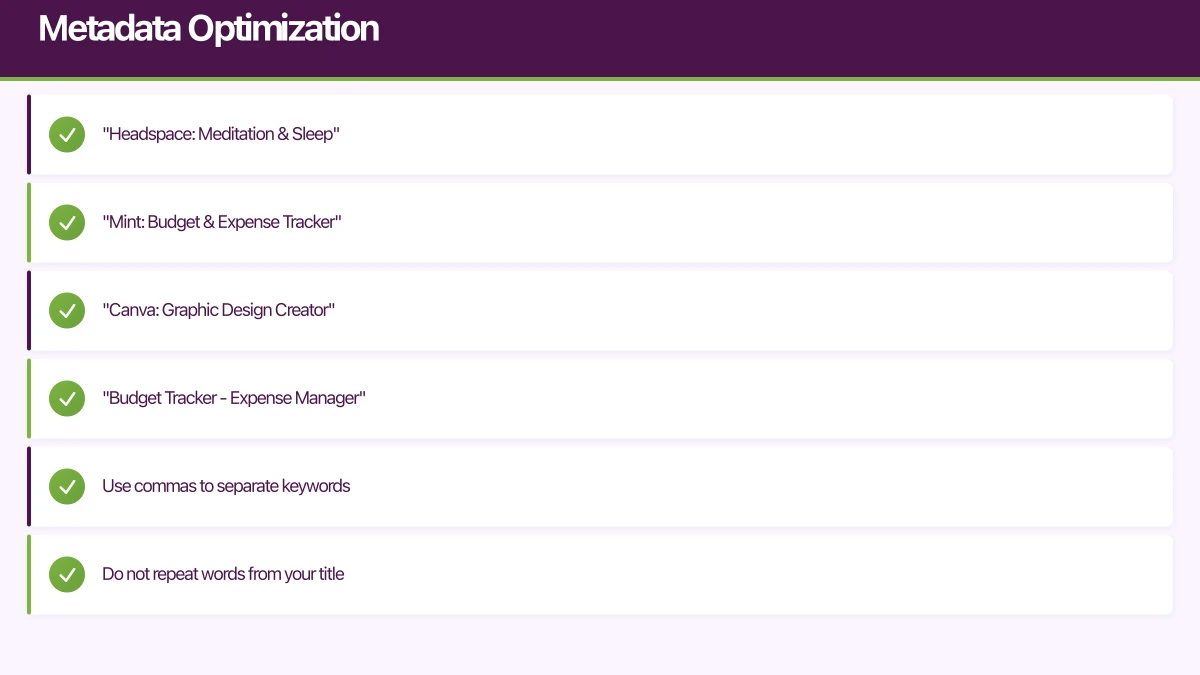 Metadata Optimization

"Headspace: Meditation & Sleep"

"Mint: Budget & Expense Tracker"

"Canva: Graphic Design Creator"

"Budget Tracker - Expense Manager"

Use commas to separate keywords

Do not repeat words from your title