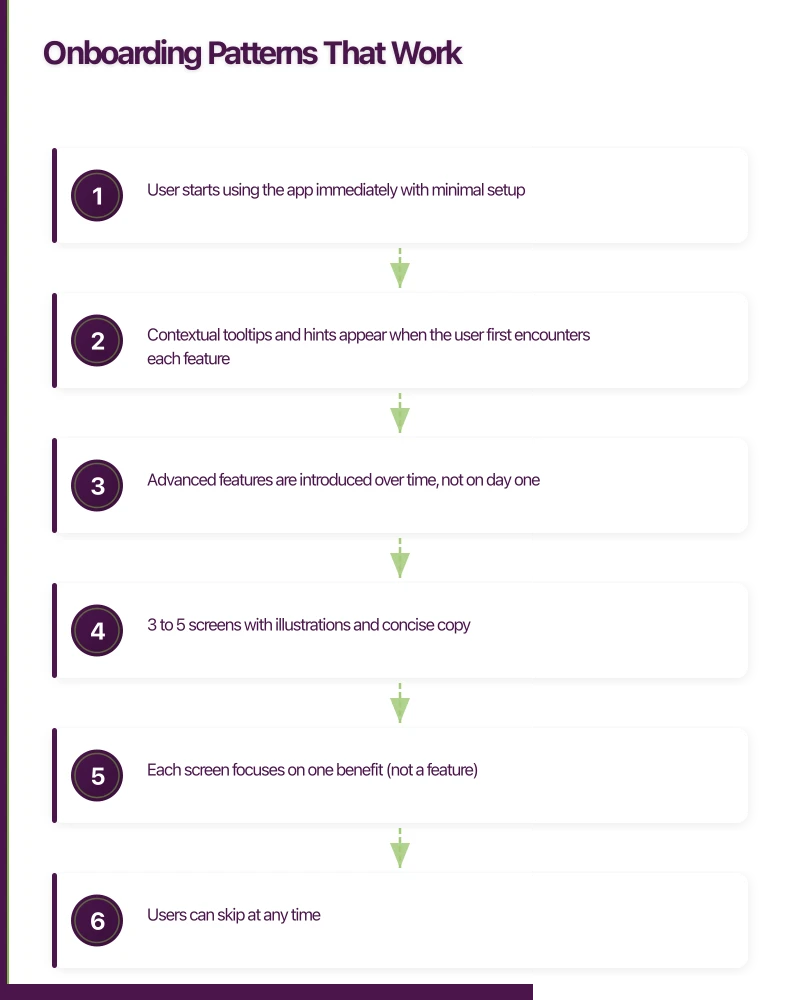 Onboarding Patterns That Work

1 User starts using the app immediately with minimal setup

2 Contextual tooltips and hints appear when the user first encounters each feature

3 Advanced features are introduced over time, not on day one

4 3 to 5 screens with illustrations and concise copy

5 Each screen focuses on one benefit (not a feature)

6 Users can skip at any time