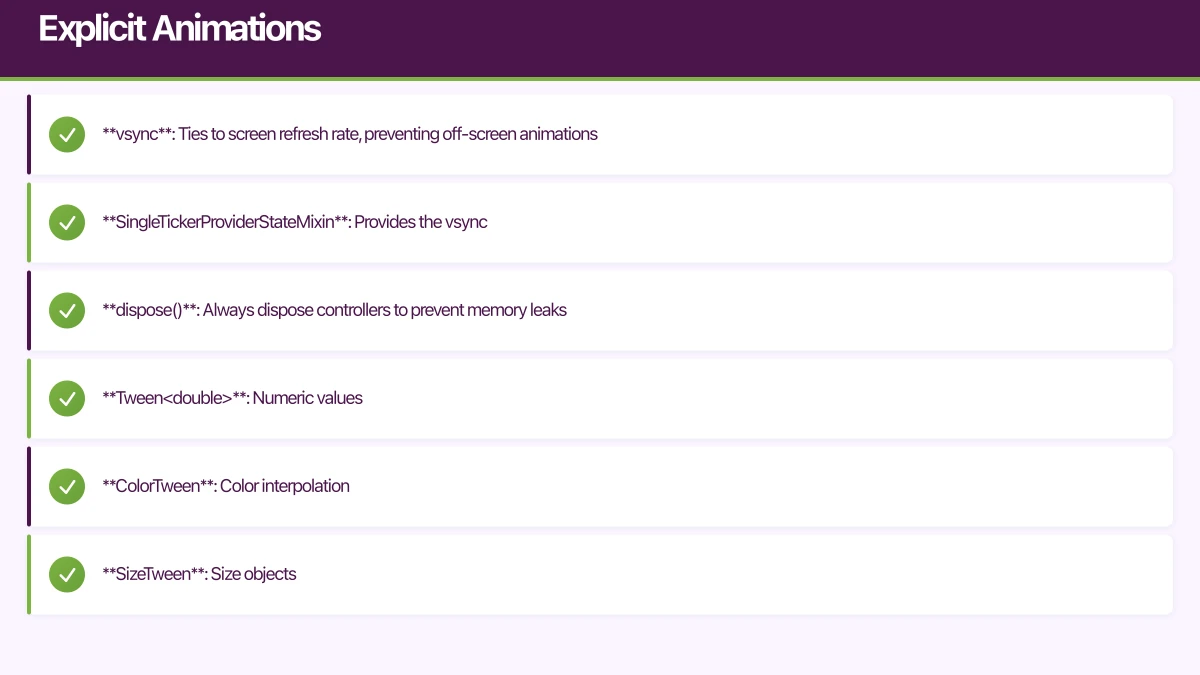 Explicit Animations

\*\*vsync\*\*: Ties to screen refresh rate, preventing off-screen animations

\*\*SingleTickerProviderStateMixin\*\*: Provides the vsync

\*\*dispose()\*\*: Always dispose controllers to prevent memory leaks

\*\*Tween<double>\*\*: Numeric values

\*\*ColorTween\*\*: Color interpolation

\*\*SizeTween\*\*: Size objects