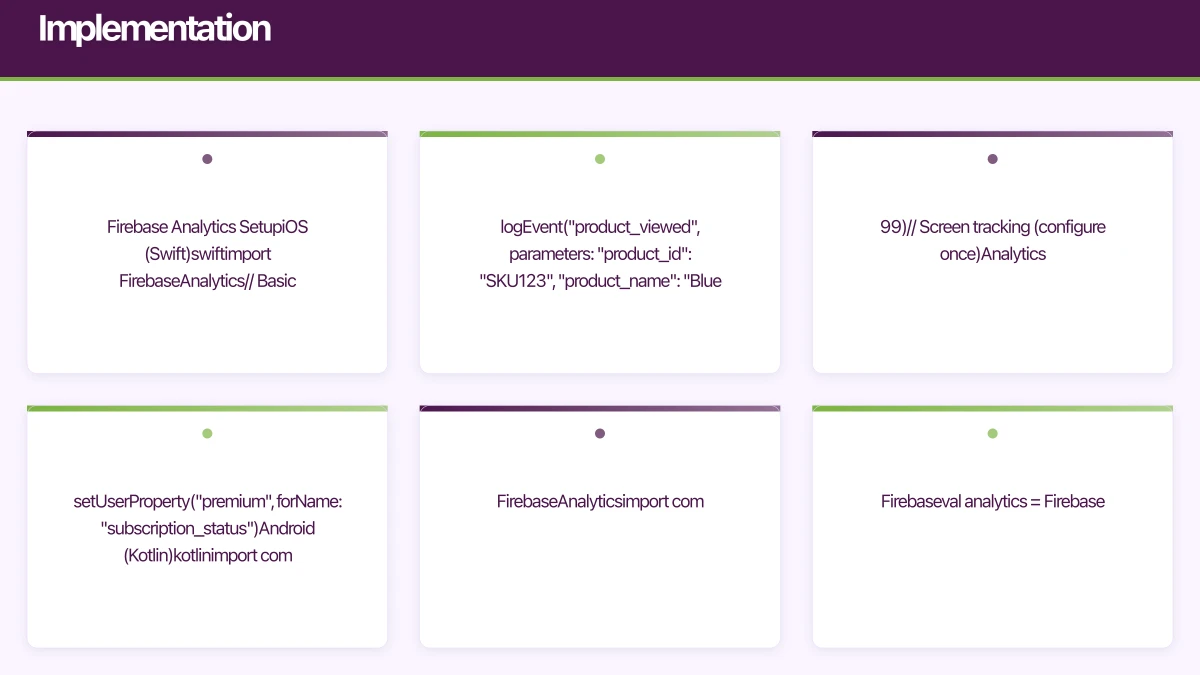 Implementation

Firebase Analytics SetupiOS (Swift)swiftimport FirebaseAnalytics// Basic

logEvent("product_viewed", parameters: "product_id": "SKU123", "product_name": "Blue

99)// Screen tracking (configure once)Analytics

setUserProperty("premium", forName: "subscription_status")Android (Kotlin)kotlinimport com

FirebaseAnalyticsimport com

Firebaseval analytics = Firebase