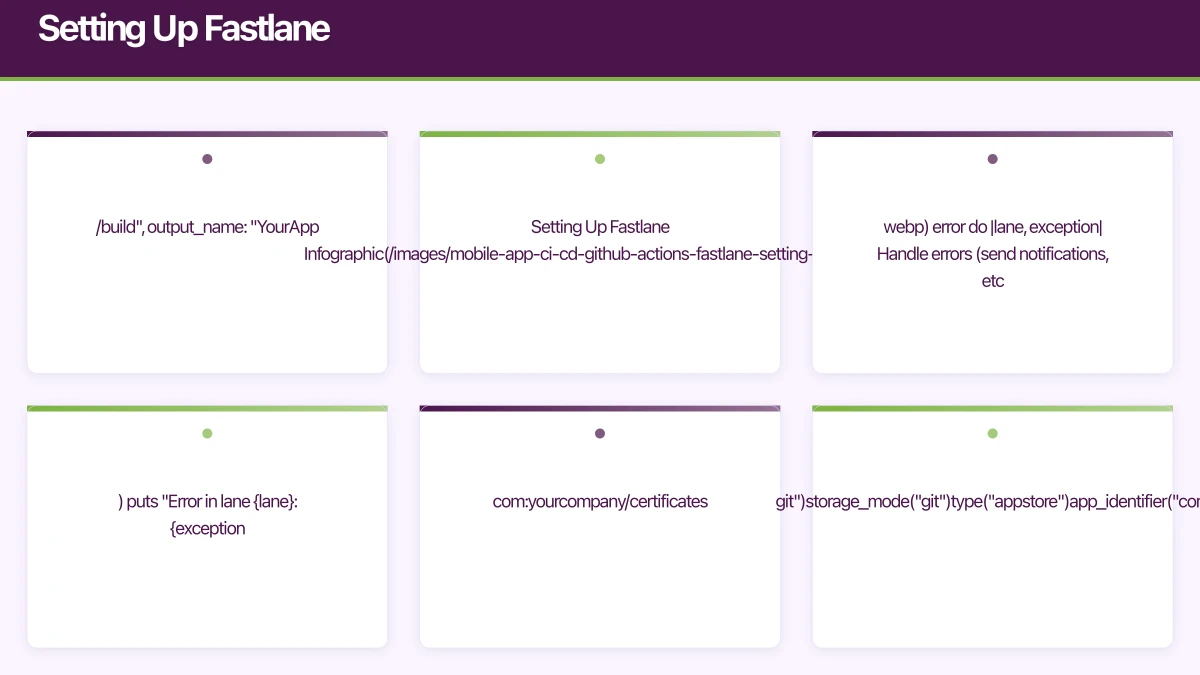 Setting Up Fastlane

/build", output_name: "YourApp

Setting Up Fastlane Infographic(/images/mobile-app-ci-cd-github-actions-fastlane-setting-

webp) error do |lane, exception| Handle errors (send notifications, etc

) puts "Error in lane {lane}: {exception

com:yourcompany/certificates

git")storage_mode("git")type("appstore")app_identifier("com