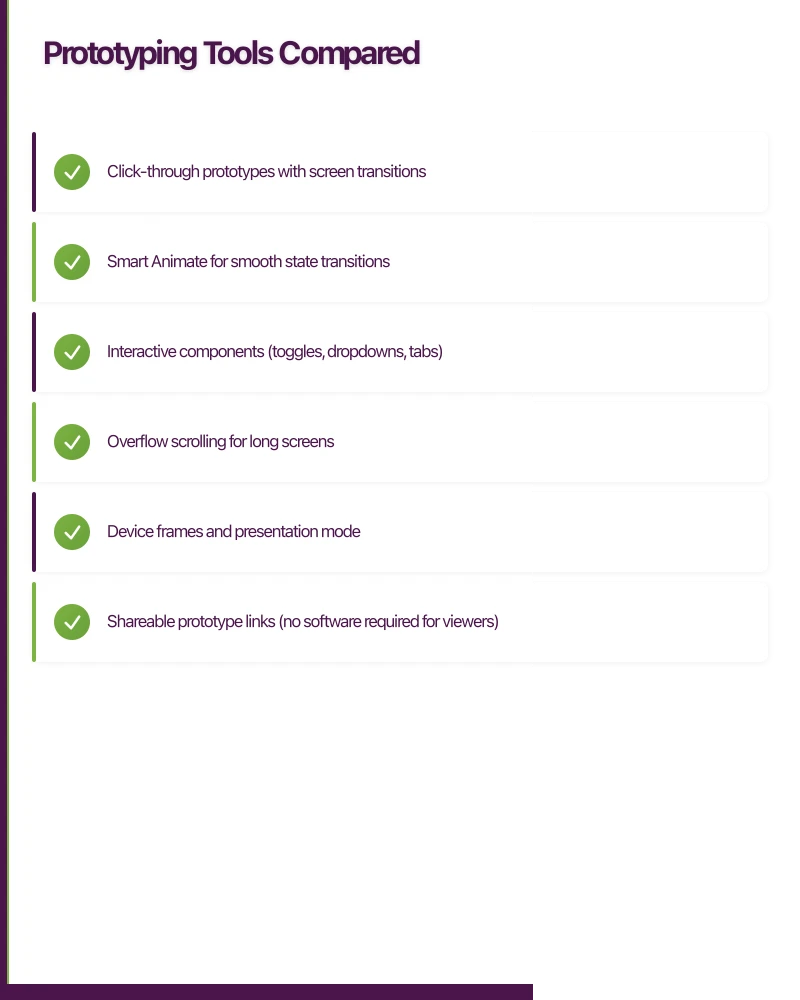 Prototyping Tools Compared

Click-through prototypes with screen transitions

Smart Animate for smooth state transitions

Interactive components (toggles, dropdowns, tabs)

Overflow scrolling for long screens

Device frames and presentation mode

Shareable prototype links (no software required for viewers)