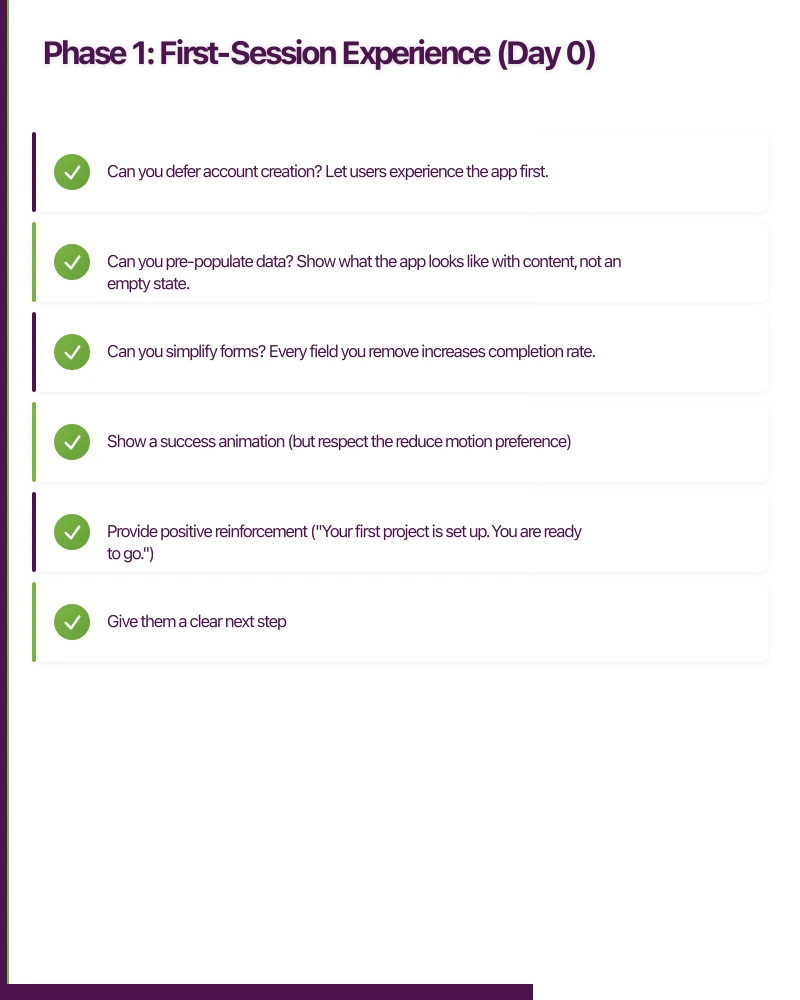 Phase 1: First-Session Experience (Day 0)

Can you defer account creation? Let users experience the app first.

Can you pre-populate data? Show what the app looks like with content, not an empty state.

Can you simplify forms? Every field you remove increases completion rate.

Show a success animation (but respect the reduce motion preference)

Provide positive reinforcement ("Your first project is set up. You are ready to go.")

Give them a clear next step