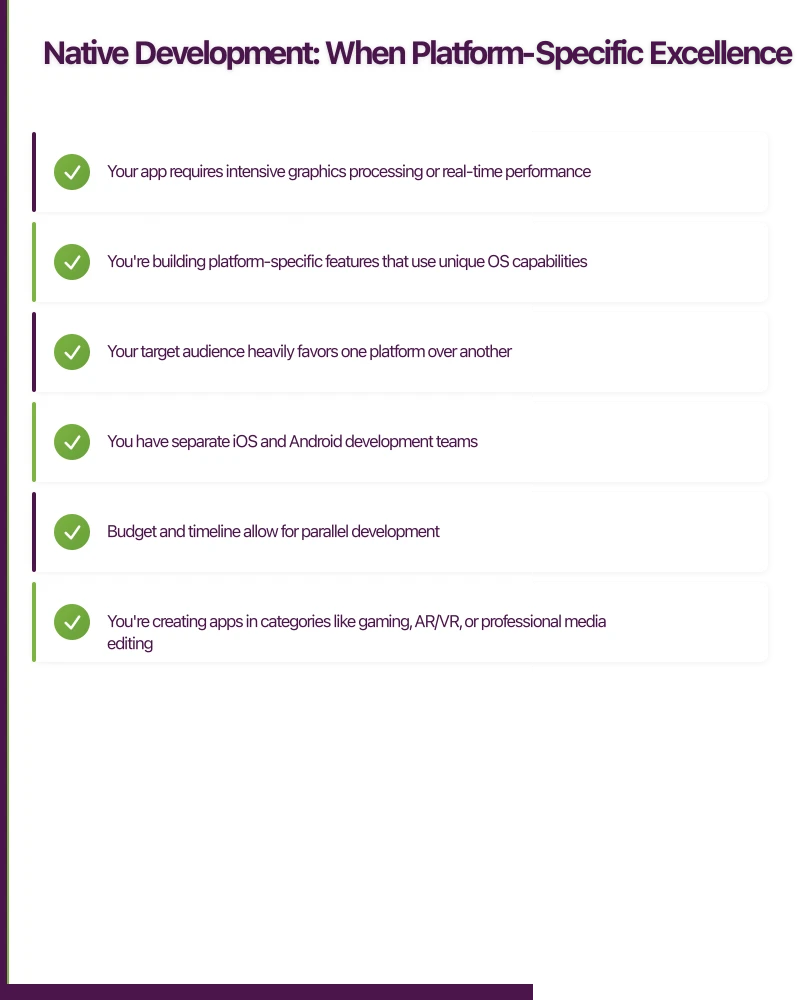 Native Development: When Platform-Specific Excellence

Your app requires intensive graphics processing or real-time performance

You're building platform-specific features that use unique OS capabilities

Your target audience heavily favors one platform over another

You have separate iOS and Android development teams

Budget and timeline allow for parallel development

You're creating apps in categories like gaming, AR/VR, or professional media editing