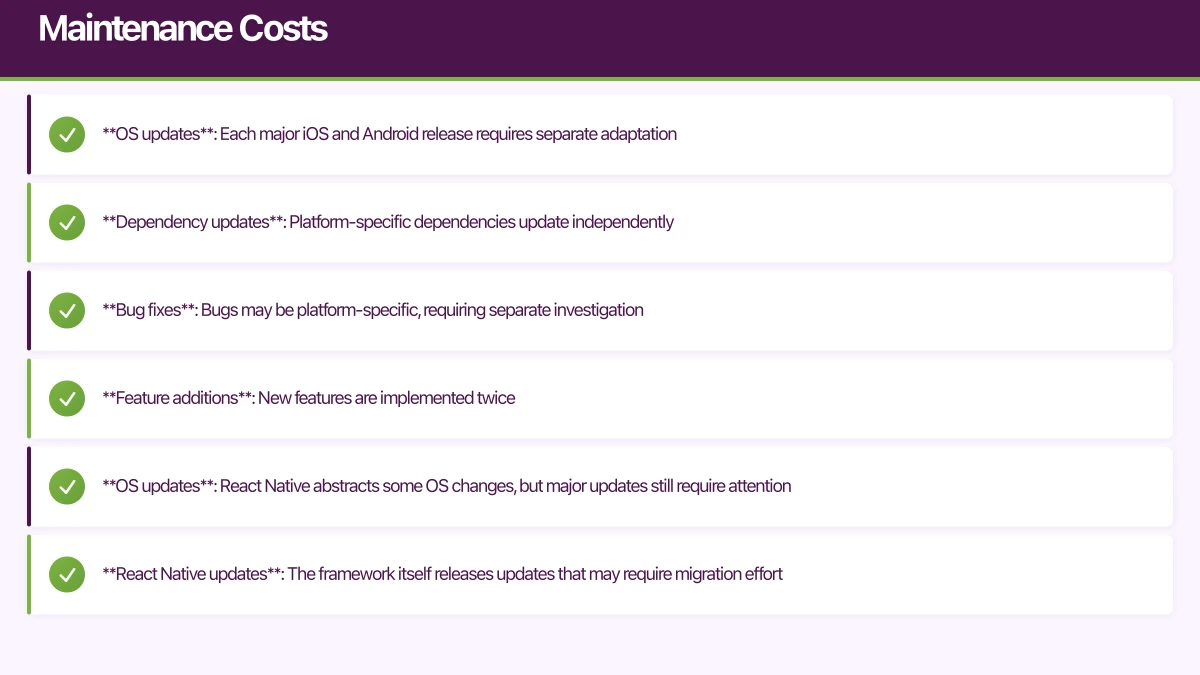 Maintenance Costs

\*\*OS updates\*\*: Each major iOS and Android release requires separate adaptation

\*\*Dependency updates\*\*: Platform-specific dependencies update independently

\*\*Bug fixes\*\*: Bugs may be platform-specific, requiring separate investigation

\*\*Feature additions\*\*: New features are implemented twice

\*\*OS updates\*\*: React Native abstracts some OS changes, but major updates still require attention

\*\*React Native updates\*\*: The framework itself releases updates that may require migration effort